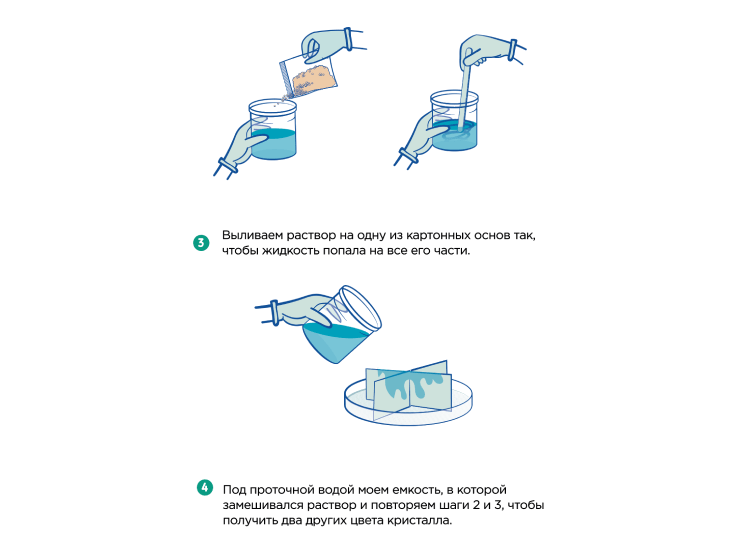 3 Выливаем раствор на одну из картонных основ так, чтобы жидкость попала на все его части.

4 Под проточной водой моем емкость, в которой замешивался раствор и повторяем шаги 2 и 3, чтобы получить два других цвета кристалла.